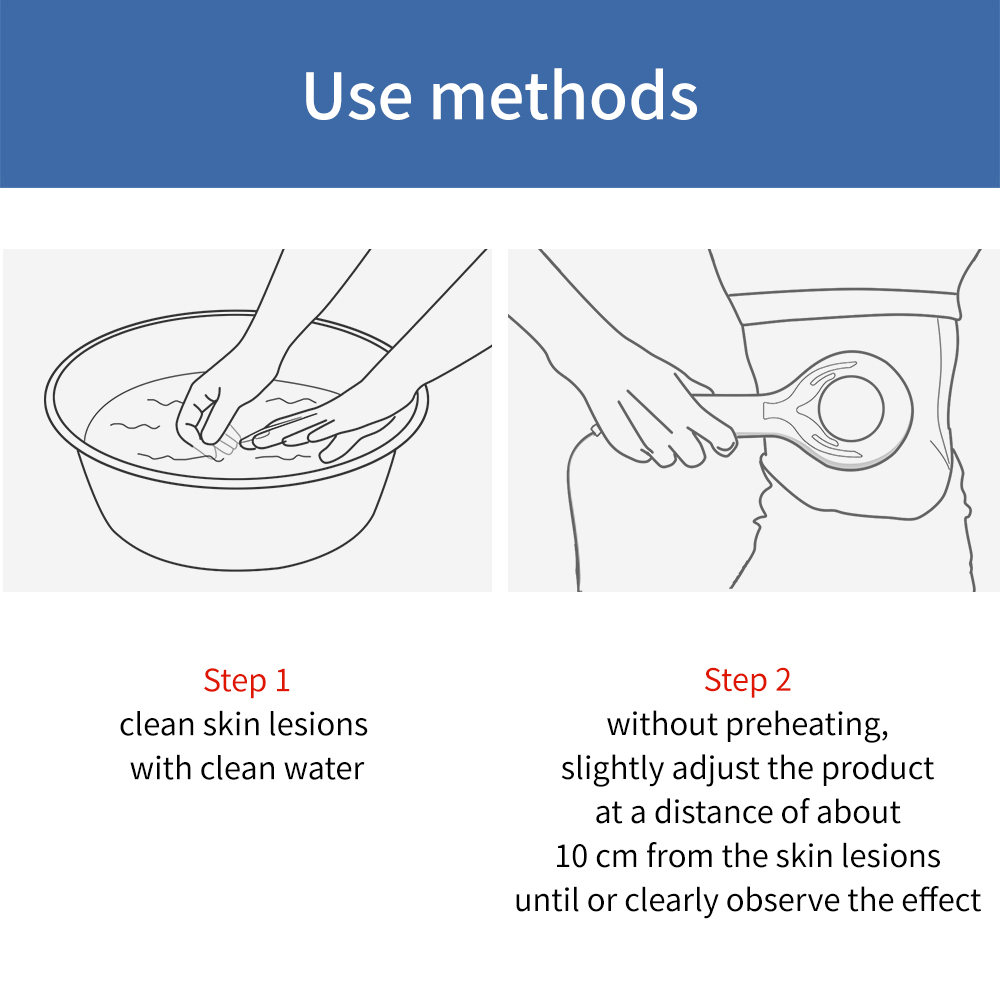 Use methods

Step 1
clean skin lesions with clean water

Step 2
without preheating, slightly adjust the product at a distance of about 10 cm from the skin lesions until or clearly observe the effect